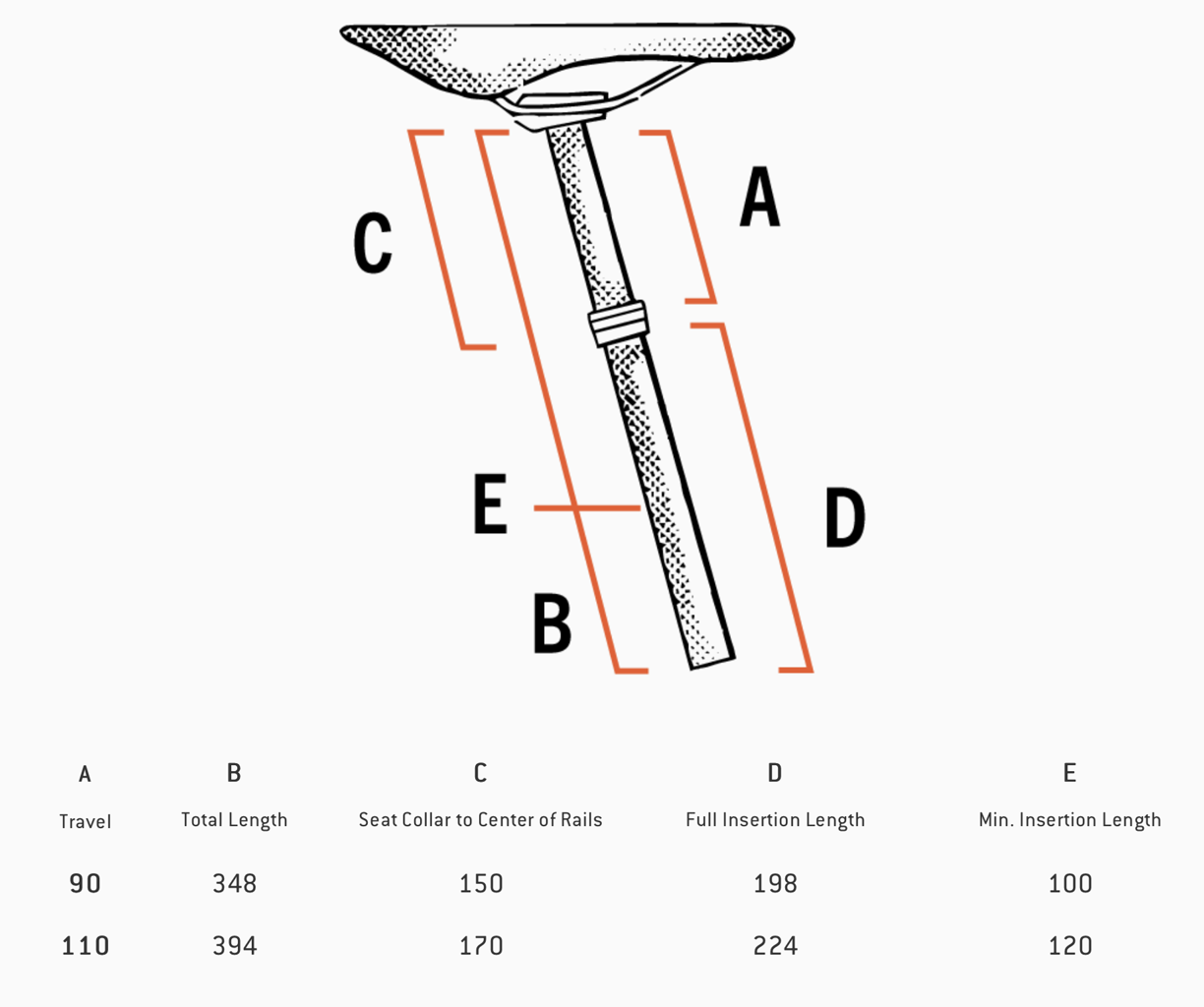 C

A

E

D

B

| A | B | C | D | E |
|---|---|---|---|---|
| Travel | Total Length | Seat Collar to Center of Rails | Full Insertion Length | Min. Insertion Length |
| 90 | 348 | 150 | 198 | 100 |
| 110 | 394 | 170 | 224 | 120 |